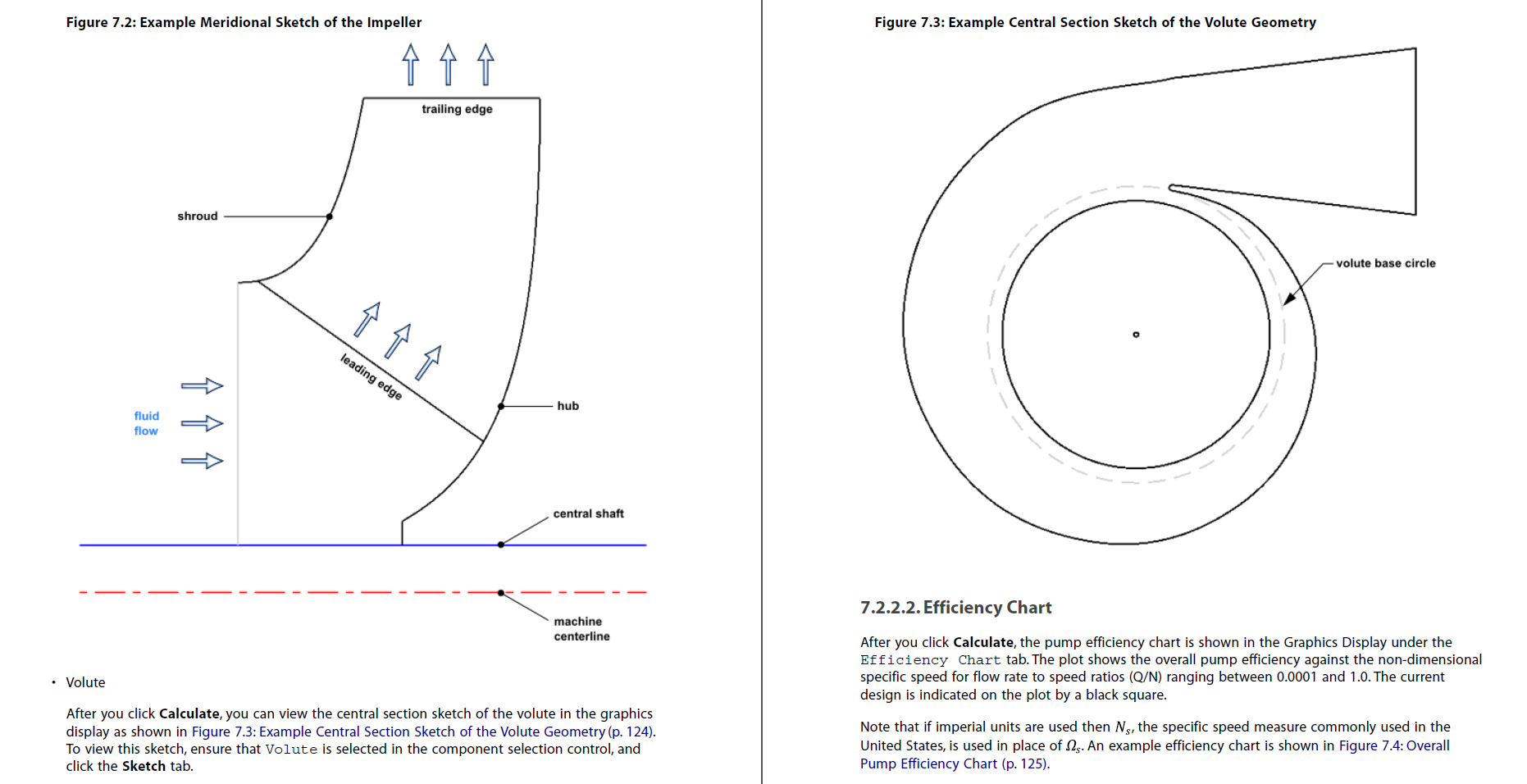 Figure 7.2: Example Meridional Sketch of the Impeller

trailing edge

shroud

leading edge

fluid flow

hub

central shaft

machine centerline

• Volute

After you click **Calculate**, you can view the central section sketch of the volute in the graphics display as shown in Figure 7.3: Example Central Section Sketch of the Volute Geometry (p. 124). To view this sketch, ensure that Volute is selected in the component selection control, and click the **Sketch** tab.

Figure 7.3: Example Central Section Sketch of the Volute Geometry

volute base circle

7.2.2.2. Efficiency Chart

After you click **Calculate**, the pump efficiency chart is shown in the Graphics Display under the Efficiency Chart tab. The plot shows the overall pump efficiency against the non-dimensional specific speed for flow rate to speed ratios (Q/N) ranging between 0.0001 and 1.0. The current design is indicated on the plot by a black square.

Note that if imperial units are used then $N_s$, the specific speed measure commonly used in the United States, is used in place of $\Omega_s$. An example efficiency chart is shown in Figure 7.4: Overall Pump Efficiency Chart (p. 125).